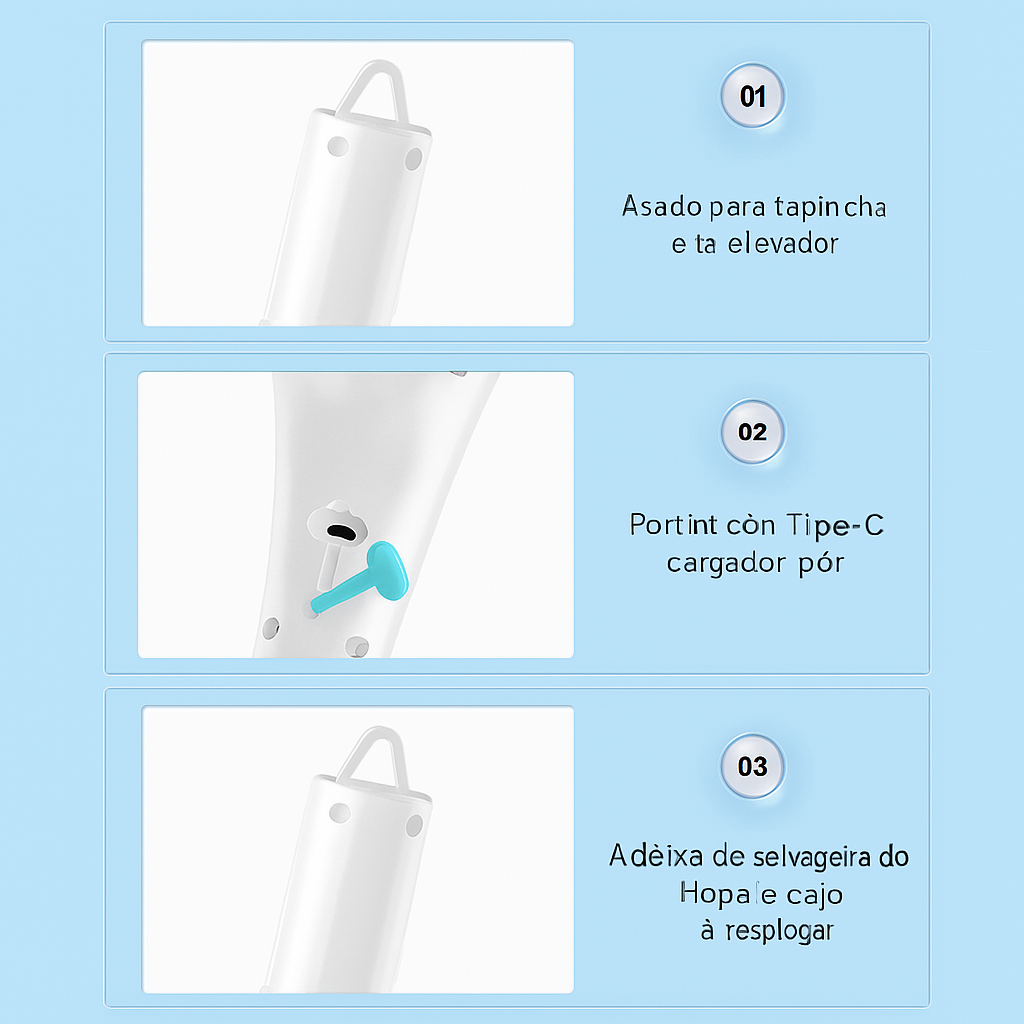 01

Asado para tapincha e ta elevador

02

Portint còn Tipe-C cargador pór

03

Adèixa de selvageira do Hopa e cajo à resplogar